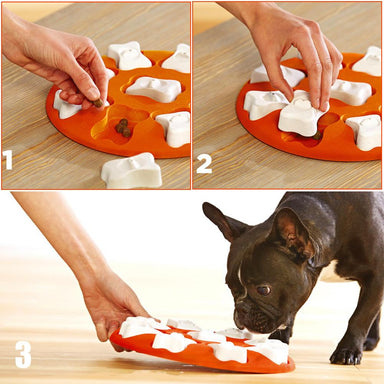 1

2

3