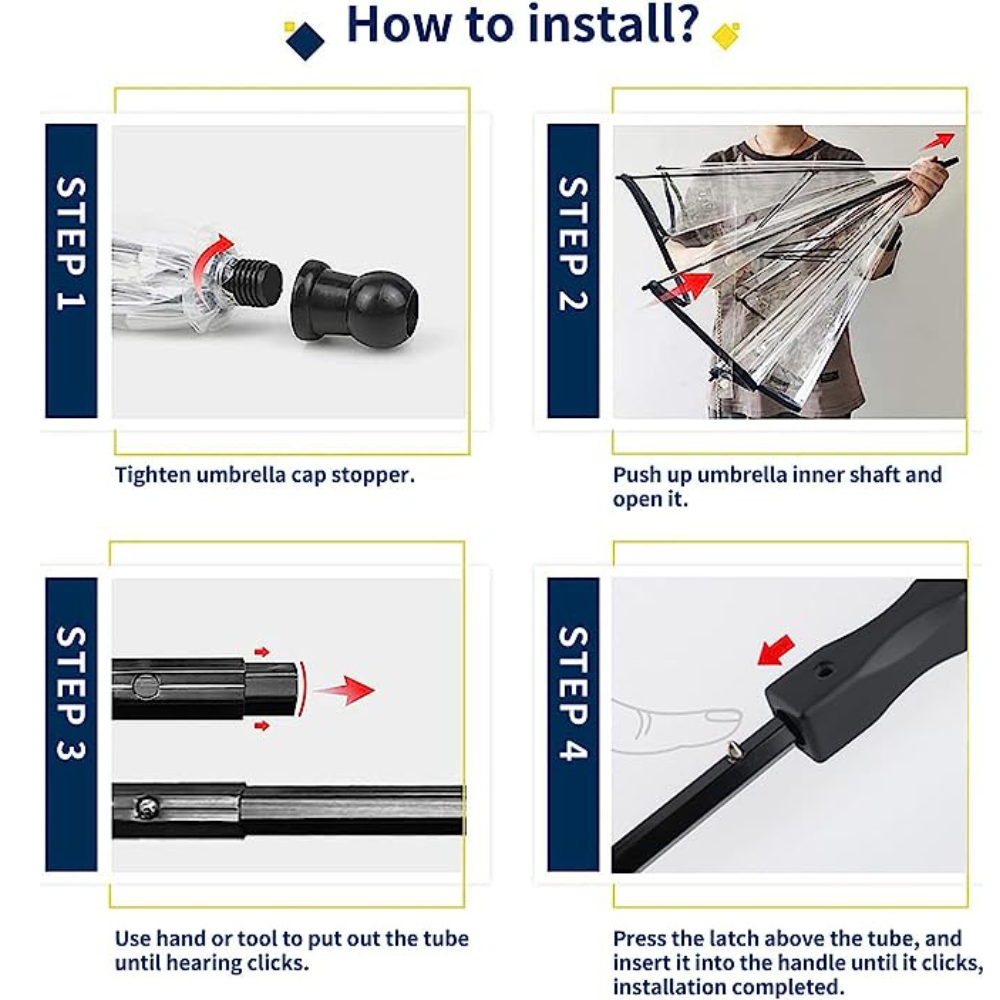 How to install?

STEP 1

Tighten umbrella cap stopper.

STEP 2

Push up umbrella inner shaft and open it.

STEP 3

Use hand or tool to put out the tube until hearing clicks.

STEP 4

Press the latch above the tube, and insert it into the handle until it clicks, installation completed.